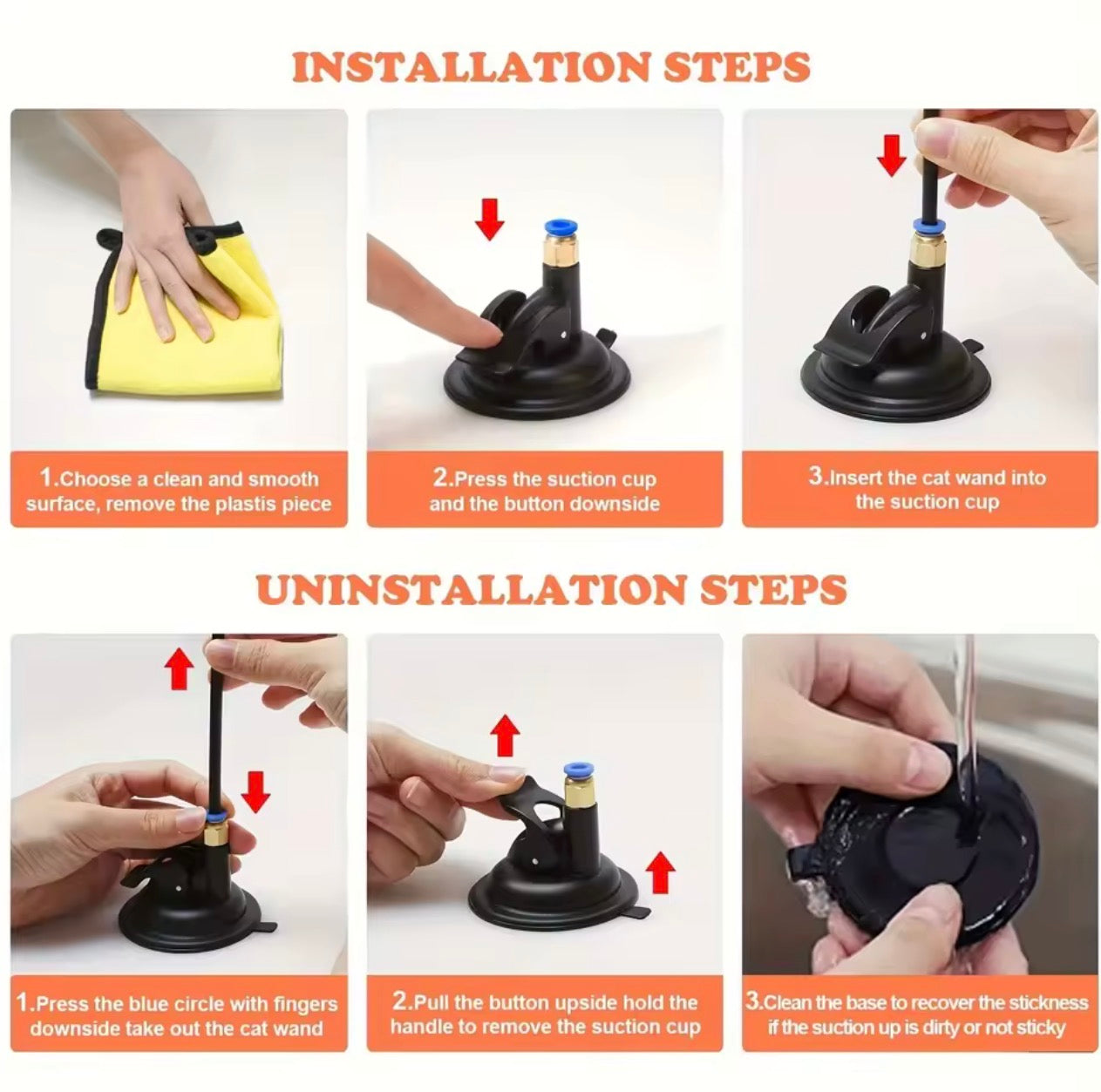 INSTALLATION STEPS

1.Choose a clean and smooth surface, remove the plastis piece

2.Press the suction cup and the button downside

3.Insert the cat wand into the suction cup

UNINSTALLATION STEPS

1.Press the blue circle with fingers downside take out the cat wand

2.Pull the button upside hold the handle to remove the suction cup

3.Clean the base to recover the stickness if the suction up is dirty or not sticky